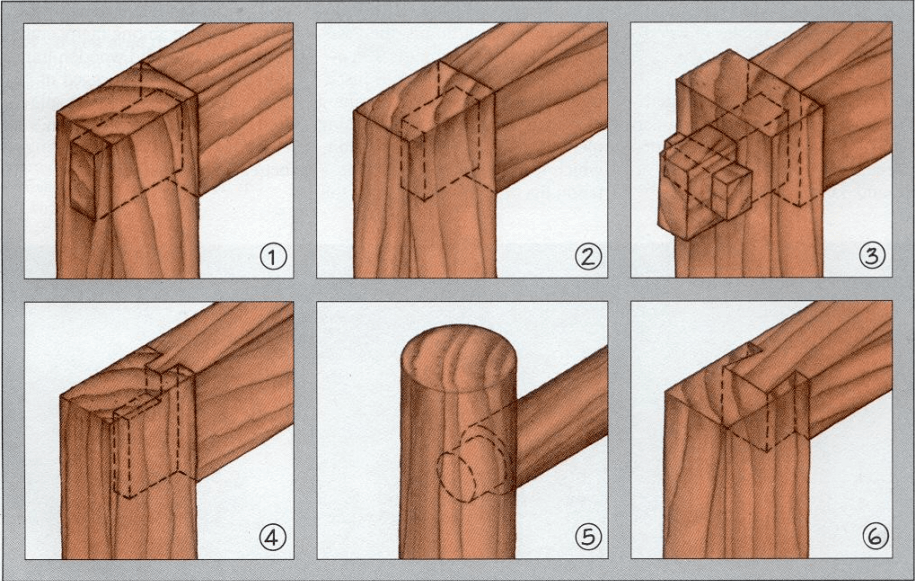 1

2

3

4

5

6